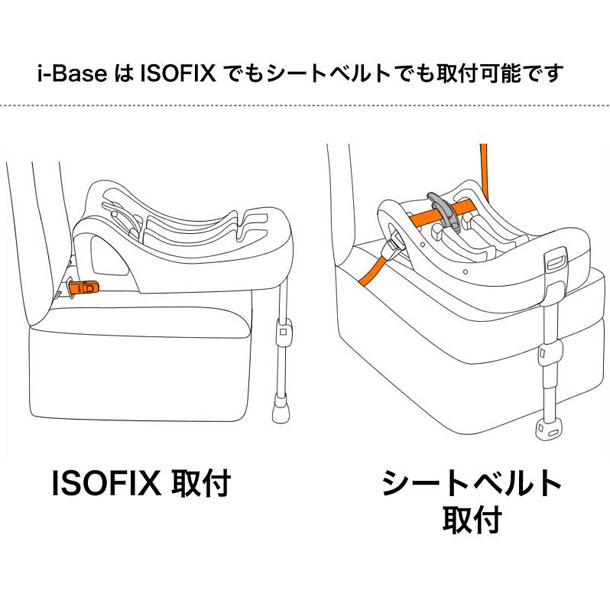 i-Base は ISOFIX でもシートベルトでも取付可能です

ISOFIX 取付

シートベルト
取付